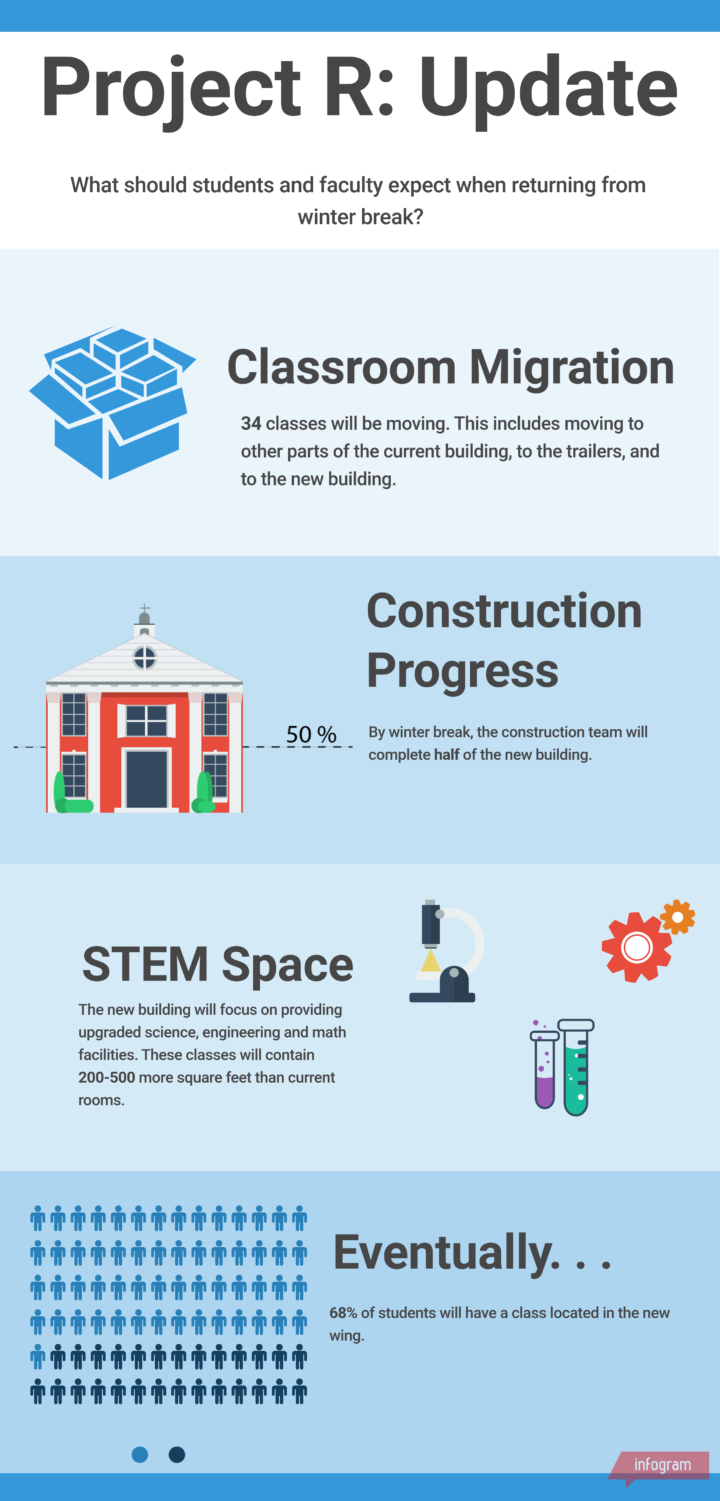 Project R: Update

What should students and faculty expect when returning from winter break?

Classroom Migration

34 classes will be moving. This includes moving to other parts of the current building, to the trailers, and to the new building.

Construction Progress

50 %

By winter break, the construction team will complete half of the new building.

STEM Space

The new building will focus on providing upgraded science, engineering and math facilities. These classes will contain 200-500 more square feet than current rooms.

Eventually. . .

68% of students will have a class located in the new wing.

infogram